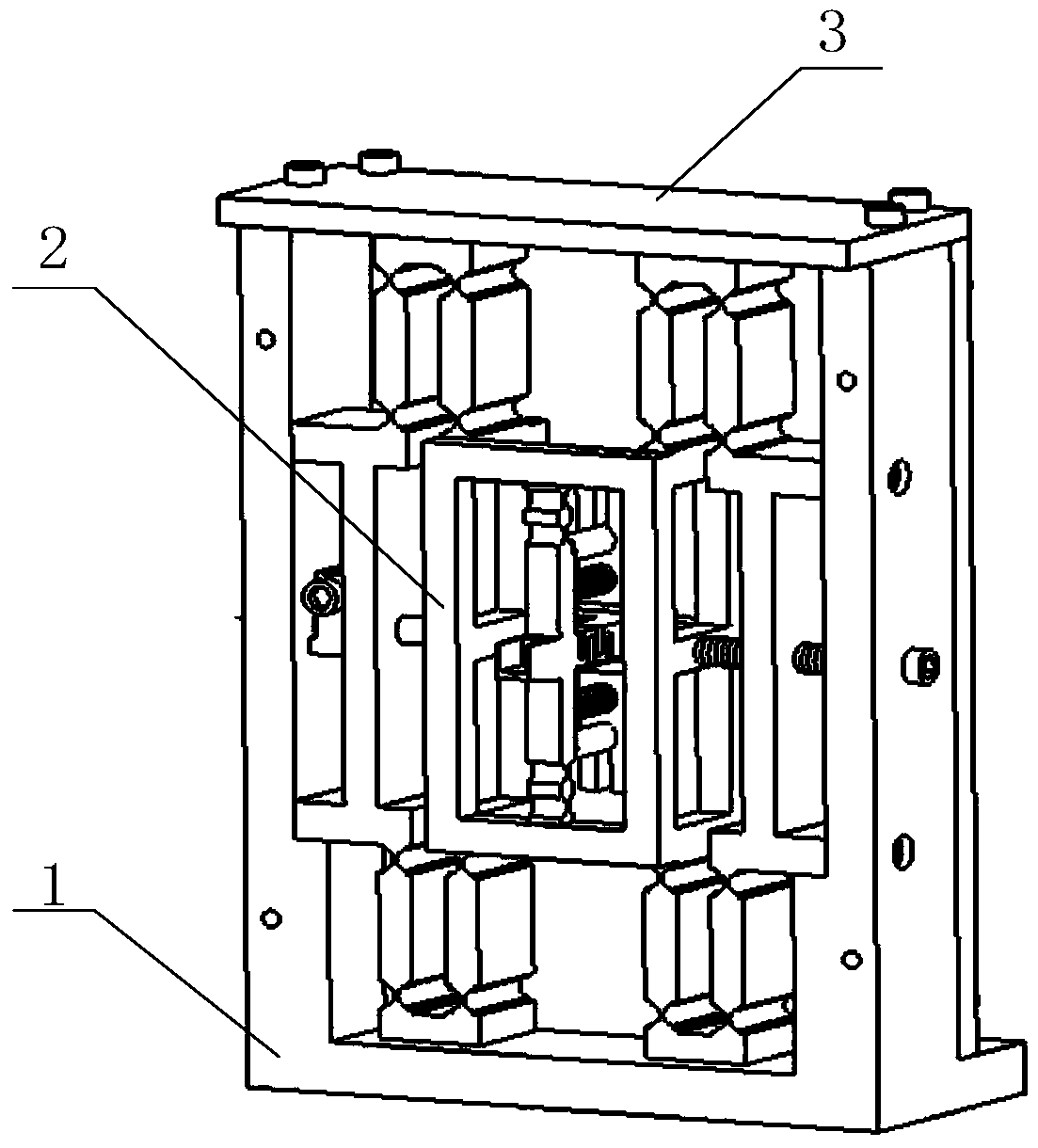 3
2
1