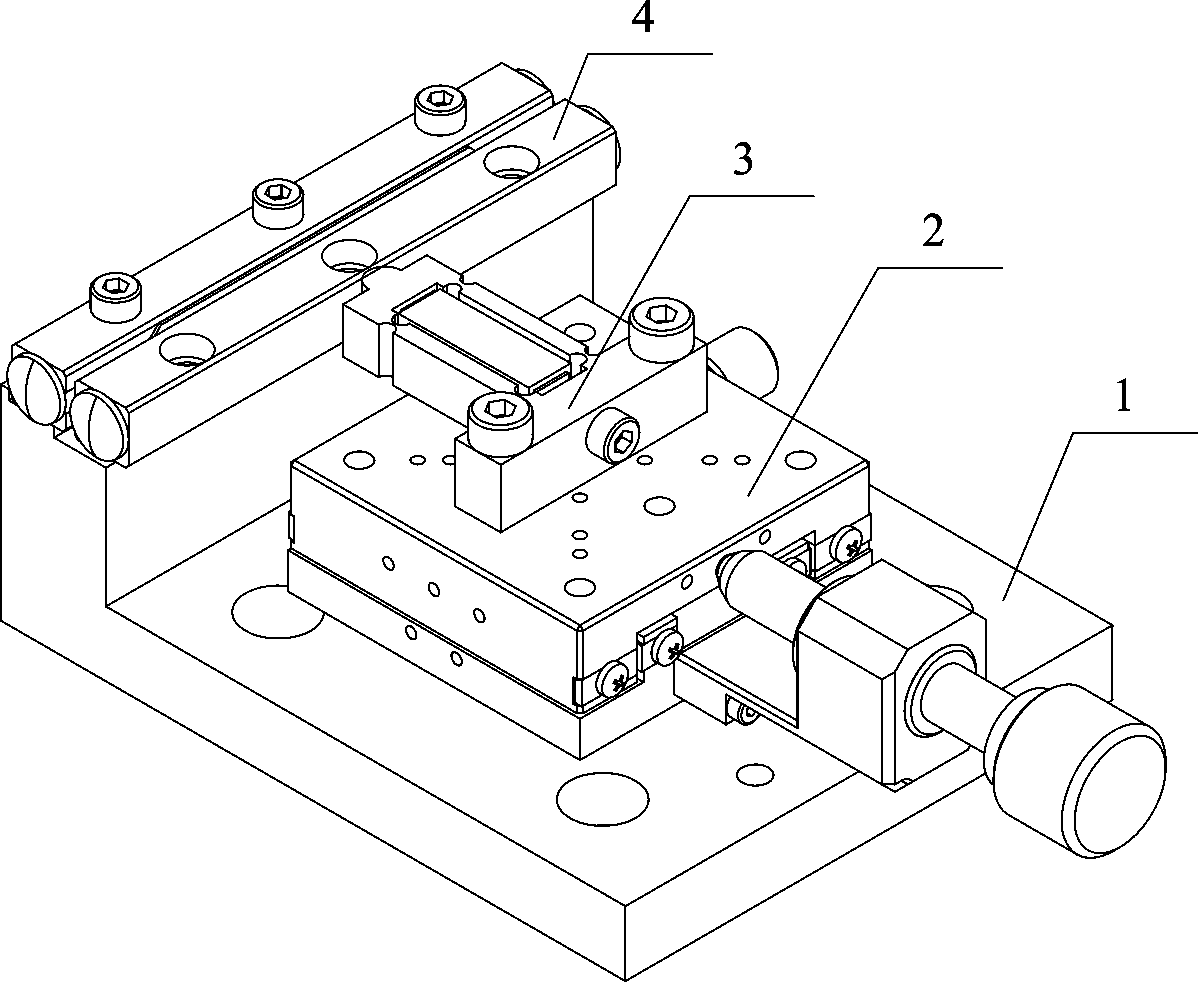 4
3
2
1