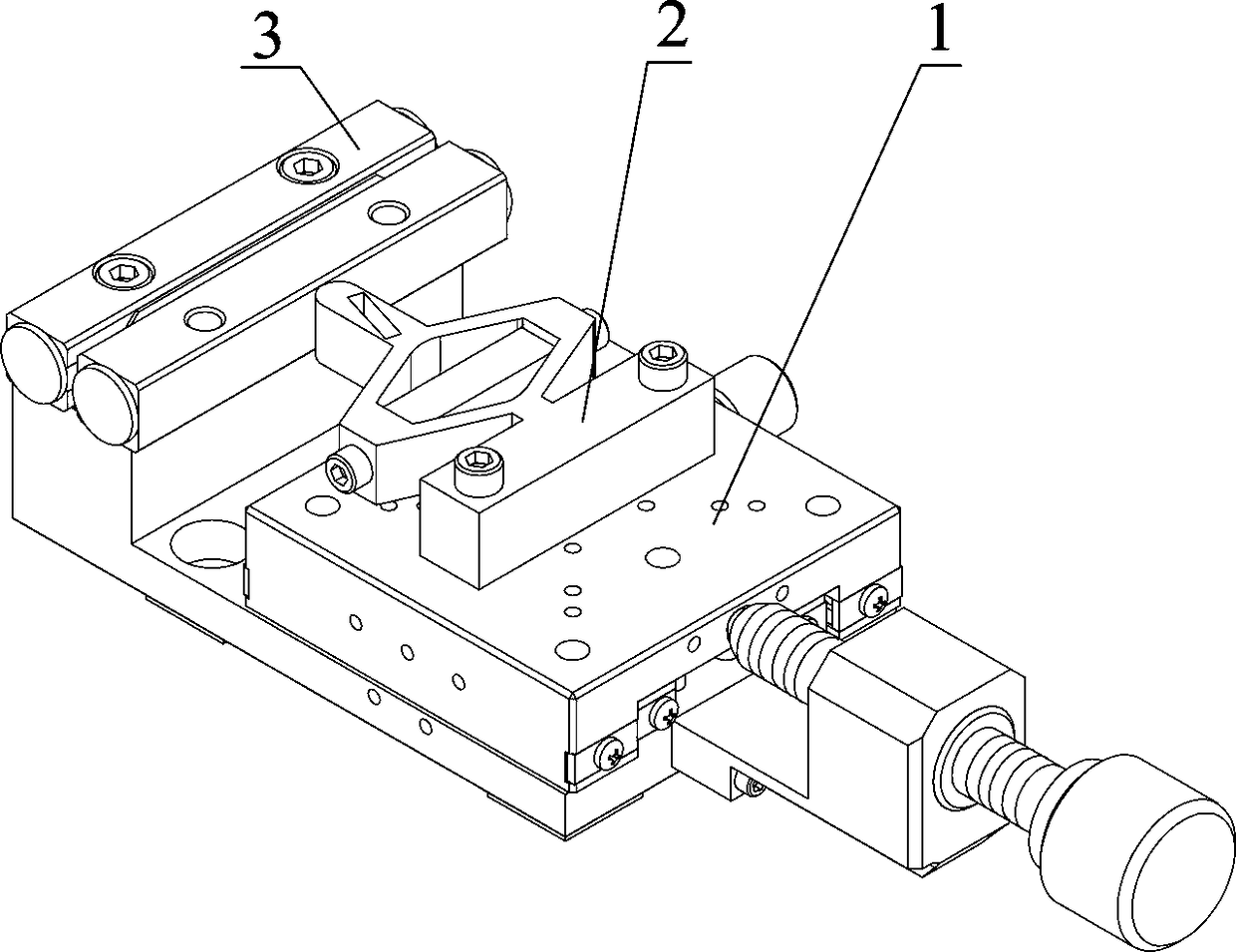 3
2
1