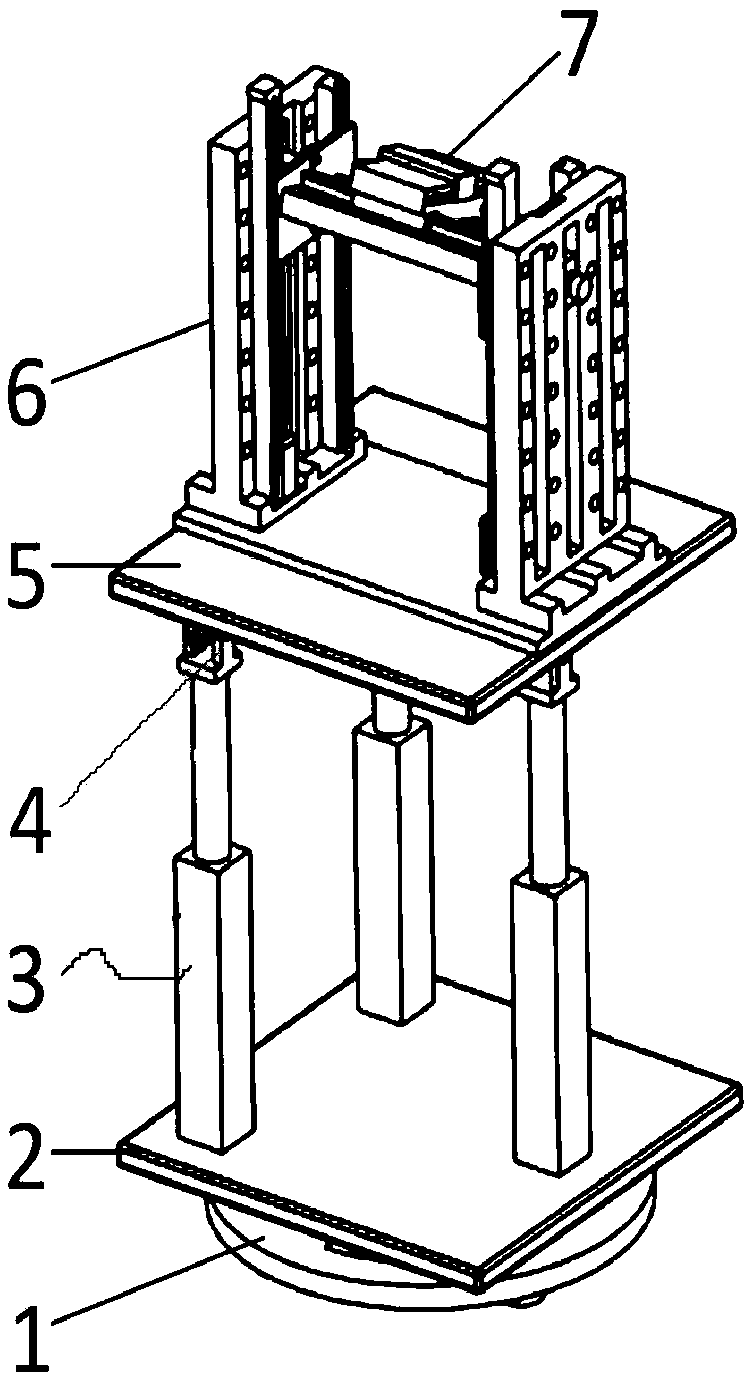 7
6
5
4
3
2
1