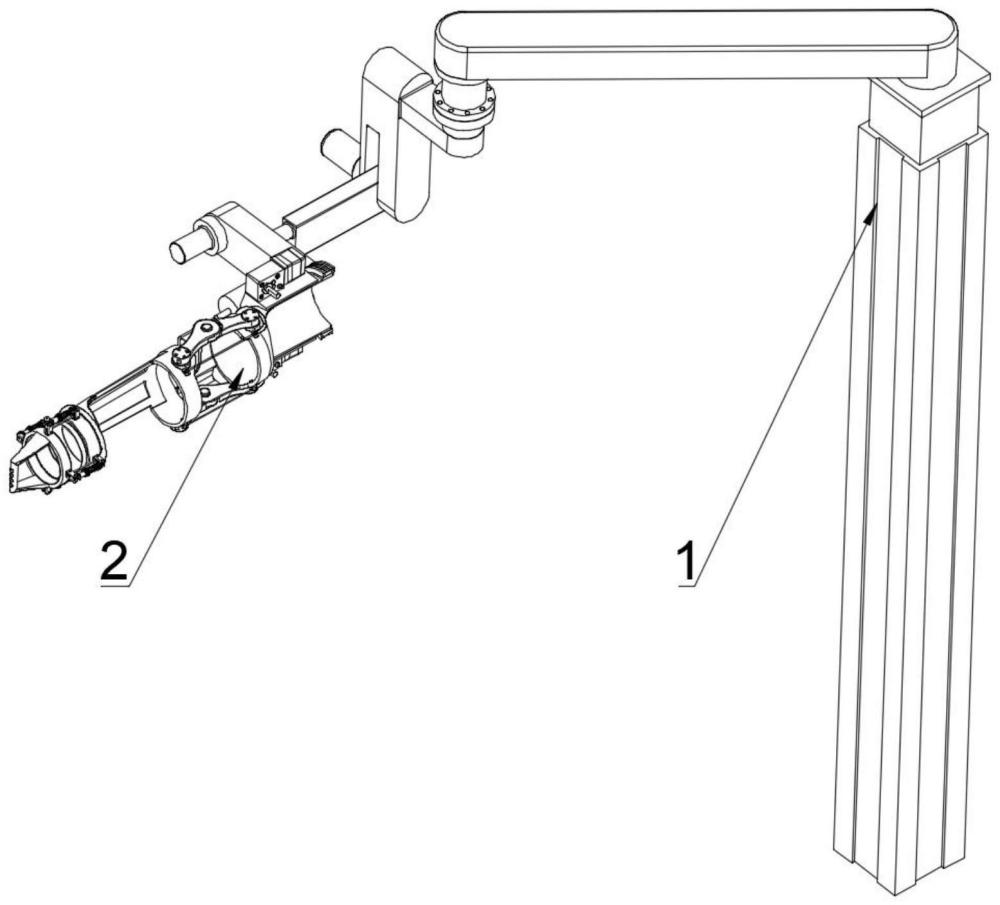 2

1