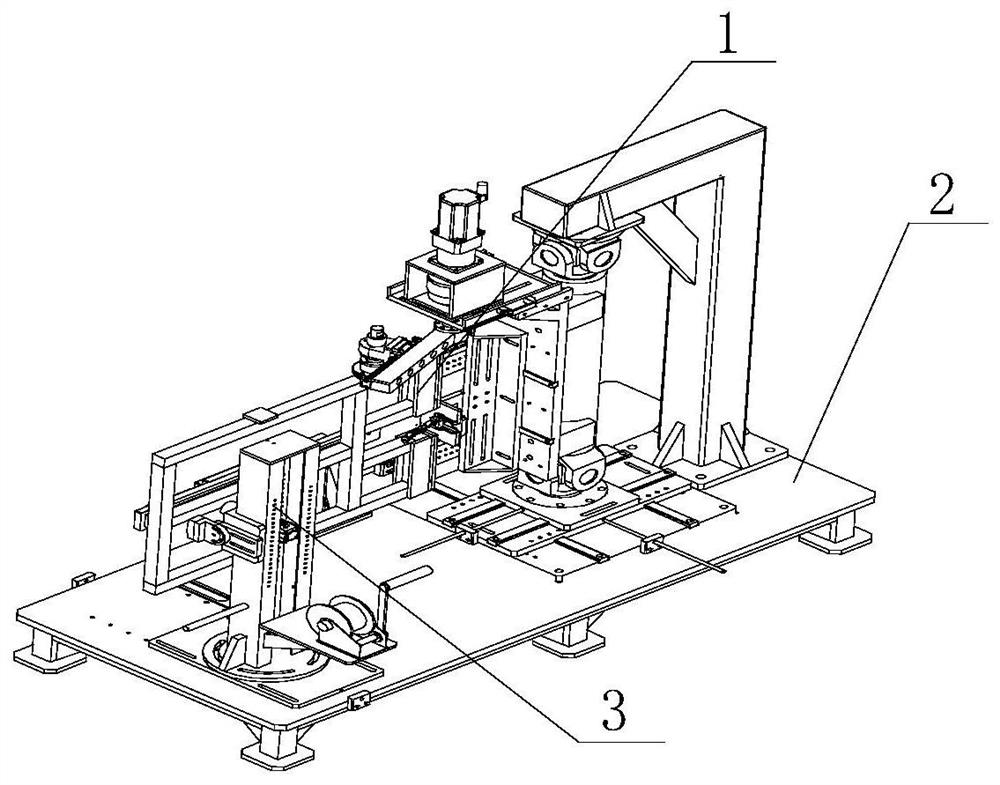 1
2
3