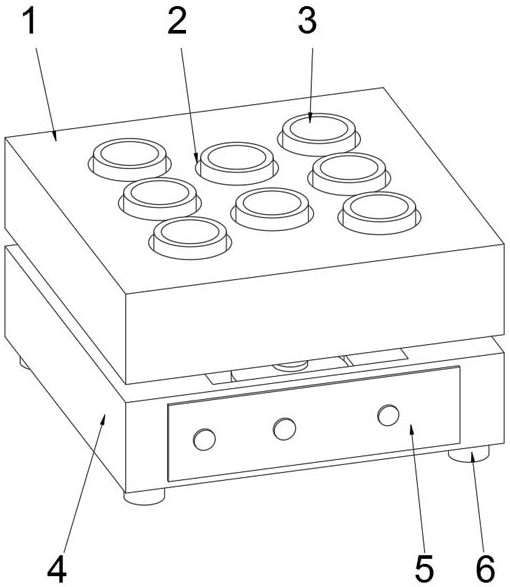 1
2
3
4
5
6