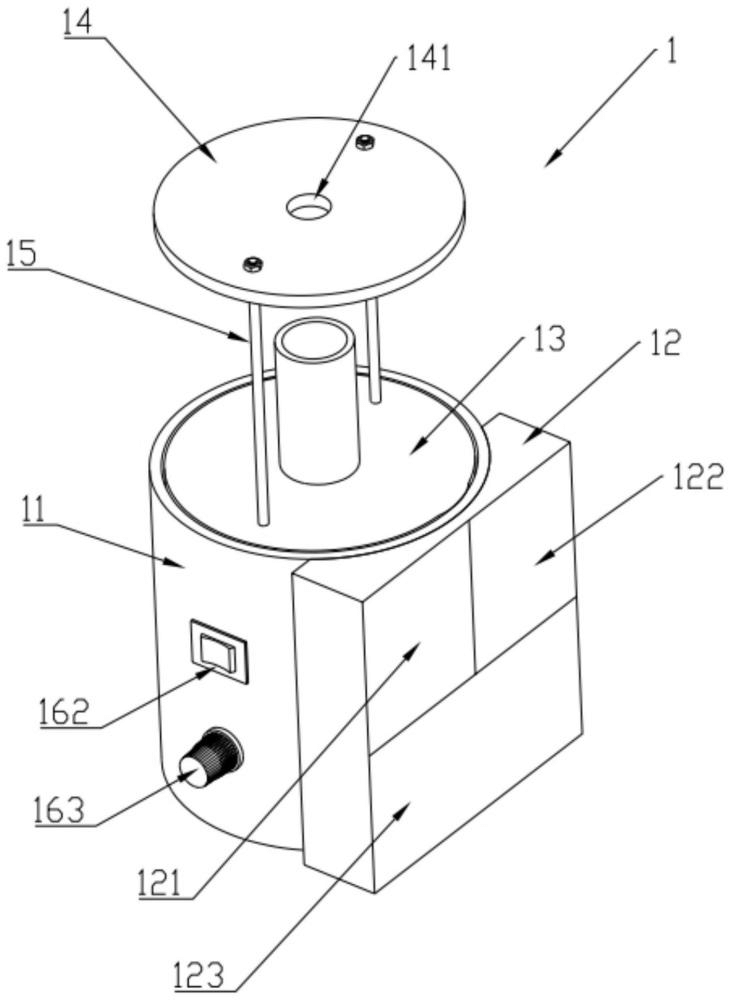 14
141
1
15
13
12
122
11
162
163
121
123